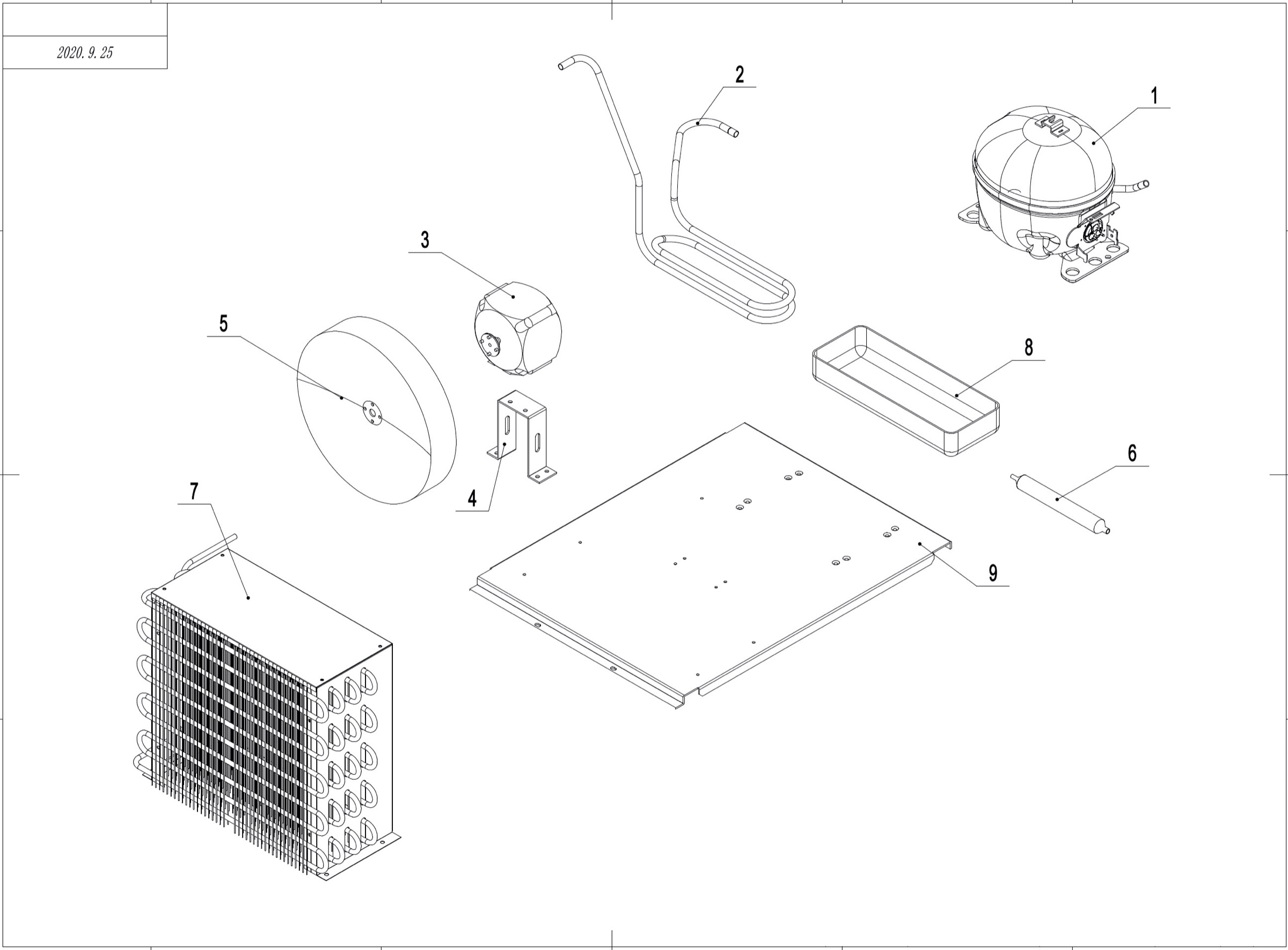 2020. 9. 25

2

1

3

5

8

4

6

7

9